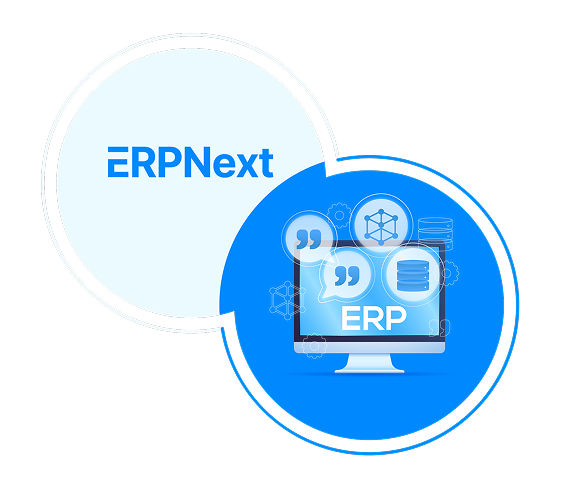 ERPNext

ERP